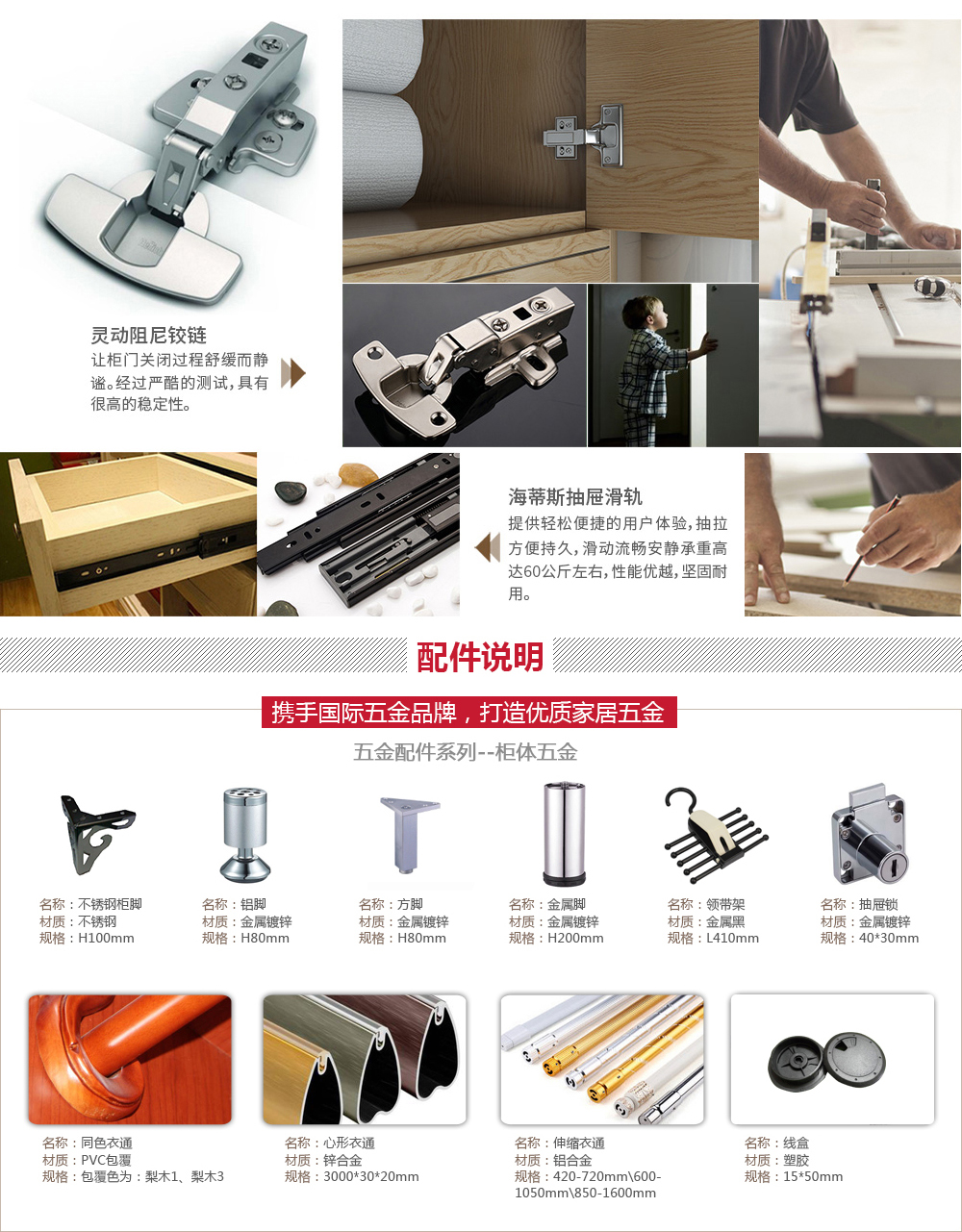 灵动阻尼铰链

让柜门关闭过程舒缓而静谧。经过严酷的测试，具有很高的稳定性。

海蒂斯抽屉滑轨

提供轻松便捷的用户体验，抽拉方便持久，滑动流畅安静承重高达60公斤左右，性能优越，坚固耐用。

配件说明

携手国际五金品牌，打造优质家居五金

五金配件系列--柜体五金

名称：不锈钢柜脚
材质：不锈钢
规格：H100mm

名称：铝脚
材质：金属镀锌
规格：H80mm

名称：方脚
材质：金属镀锌
规格：H80mm

名称：金属脚
材质：金属镀锌
规格：H200mm

名称：领带架
材质：金属黑
规格：L410mm

名称：抽屉锁
材质：金属镀锌
规格：40*30mm

名称：同色衣通
材质：PVC包覆
规格：包覆色为：梨木1、梨木3

名称：心形衣通
材质：锌合金
规格：3000*30*20mm

名称：伸缩衣通
材质：铝合金
规格：420-720mm\600-1050mm\850-1600mm

名称：线盒
材质：塑胶
规格：15*50mm